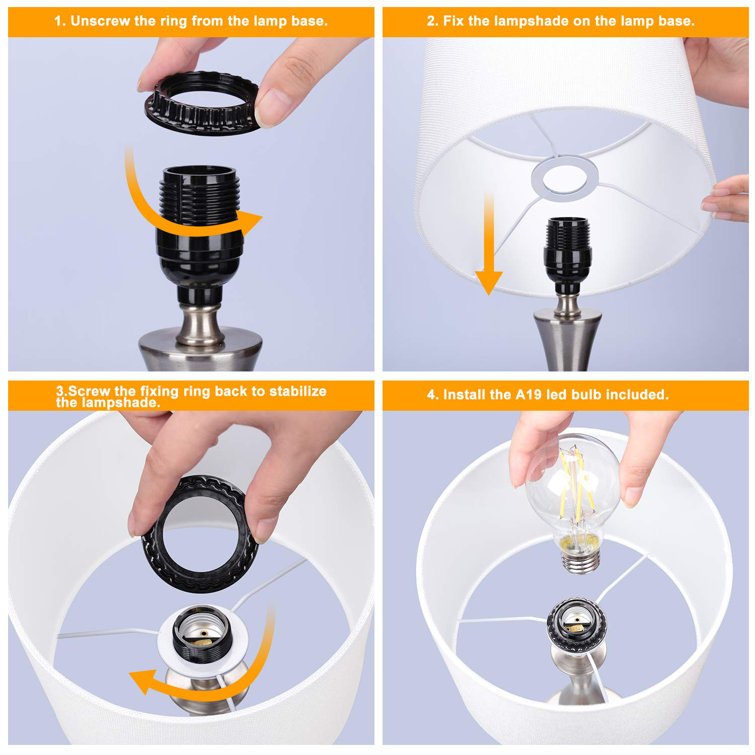 1. Unscrew the ring from the lamp base.

2. Fix the lampshade on the lamp base.

3.Screw the fixing ring back to stabilize the lampshade.

4. Install the A19 led bulb included.