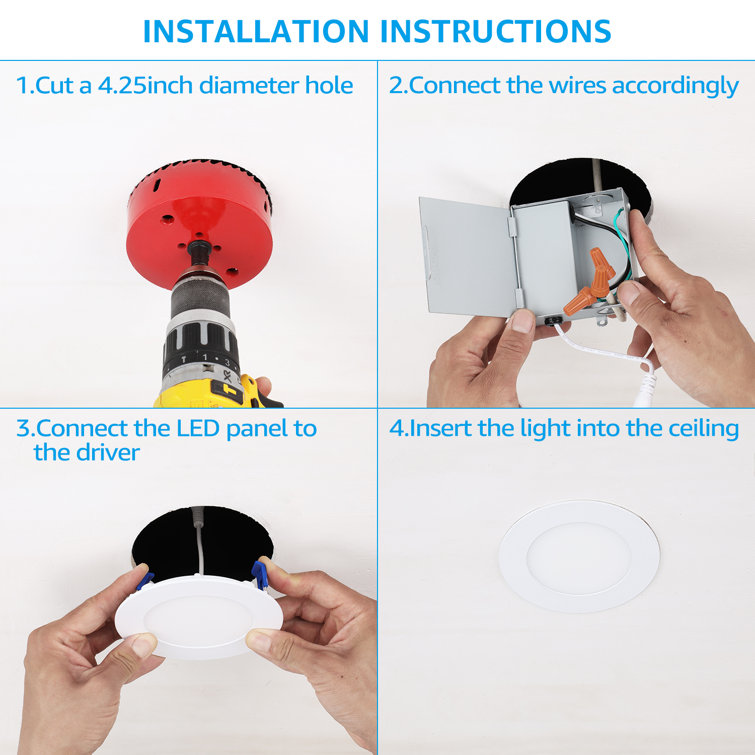 INSTALLATION INSTRUCTIONS

1.Cut a 4.25inch diameter hole

2.Connect the wires accordingly

3.Connect the LED panel to the driver

4.Insert the light into the ceiling