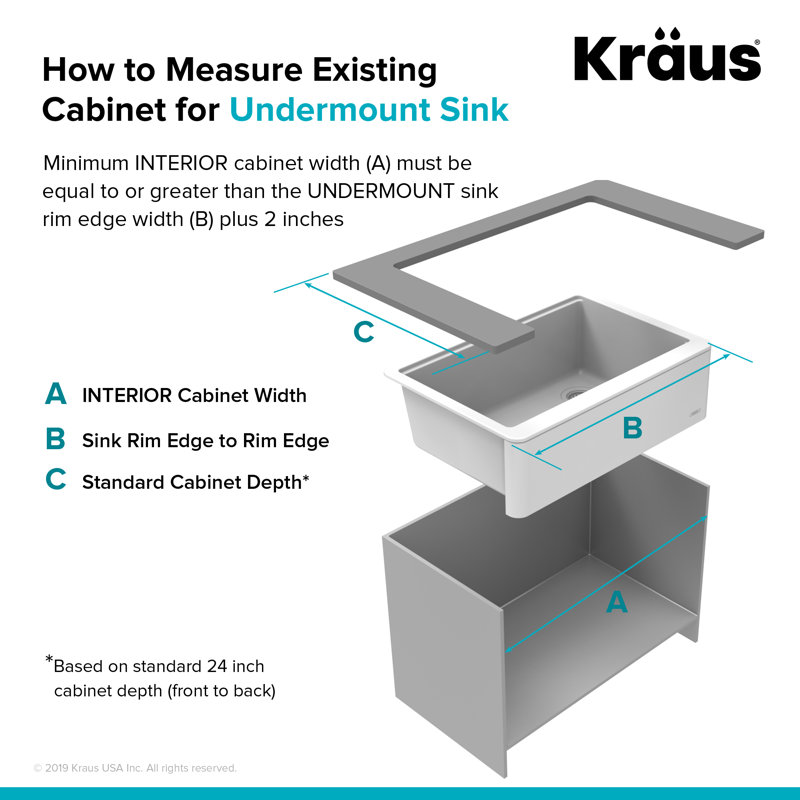 How to Measure Existing Cabinet for Undermount Sink

Kraus®

Minimum INTERIOR cabinet width (A) must be equal to or greater than the UNDERMOUNT sink rim edge width (B) plus 2 inches

C

A INTERIOR Cabinet Width

B Sink Rim Edge to Rim Edge

C Standard Cabinet Depth*

B

A

*Based on standard 24 inch cabinet depth (front to back)

© 2019 Kraus USA Inc. All rights reserved.