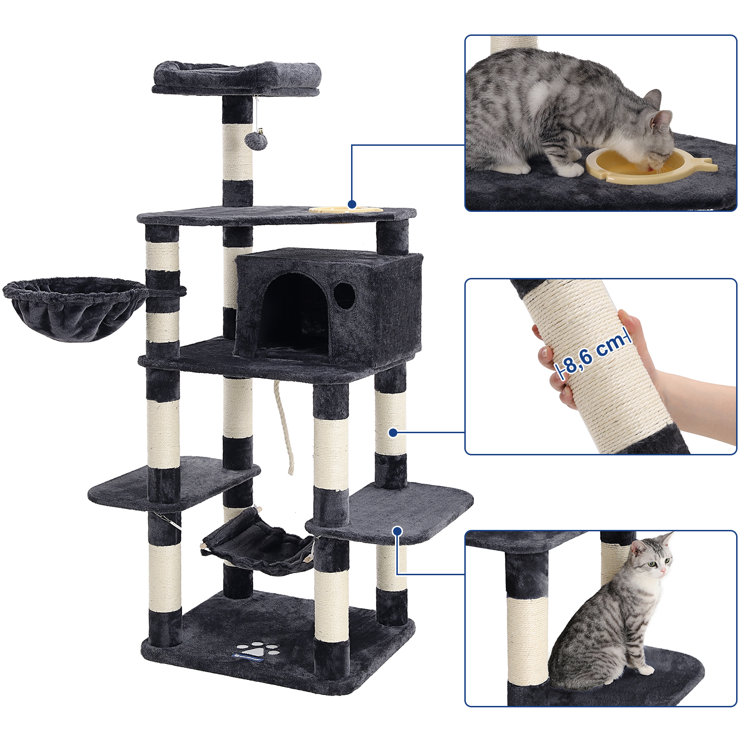 8,6 cm