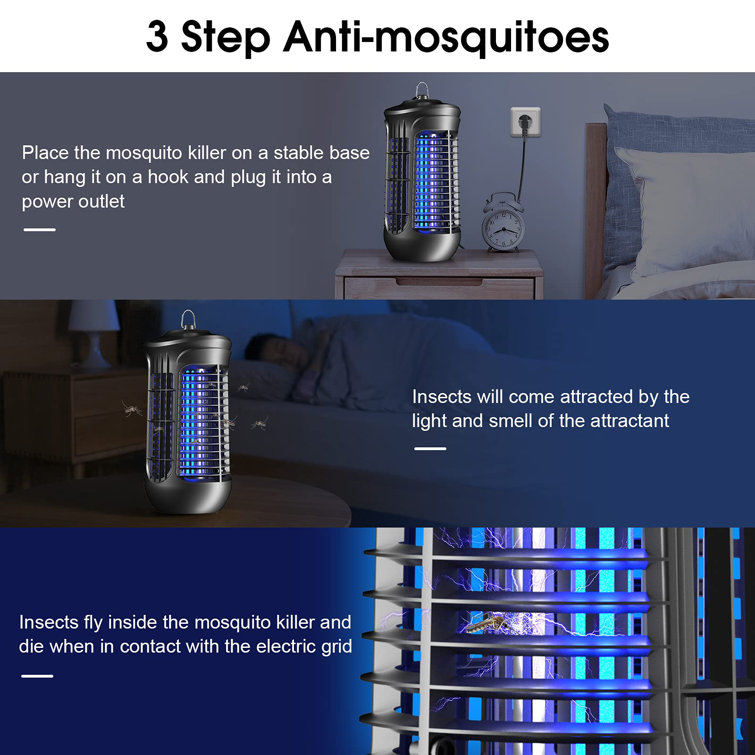 3 Step Anti-mosquitoes

Place the mosquito killer on a stable base or hang it on a hook and plug it into a power outlet

Insects will come attracted by the light and smell of the attractant

Insects fly inside the mosquito killer and die when in contact with the electric grid