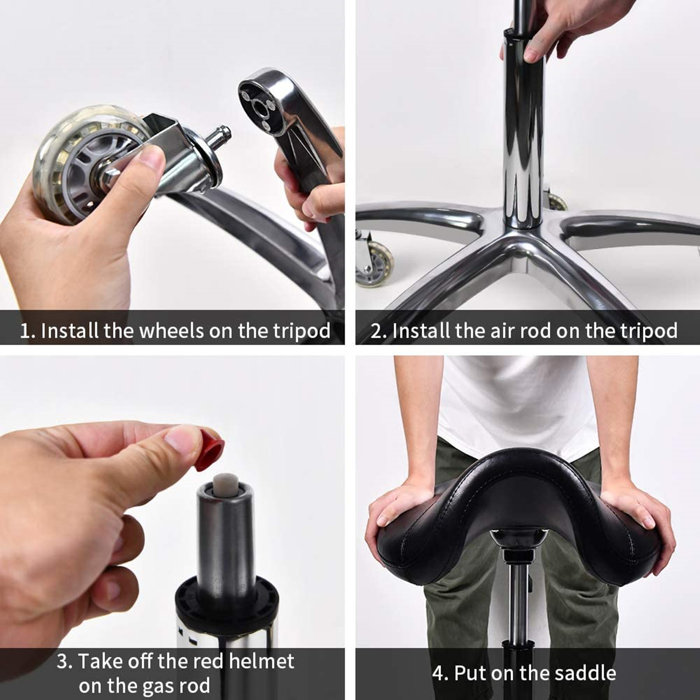 1. Install the wheels on the tripod

2. Install the air rod on the tripod

3. Take off the red helmet on the gas rod

4. Put on the saddle