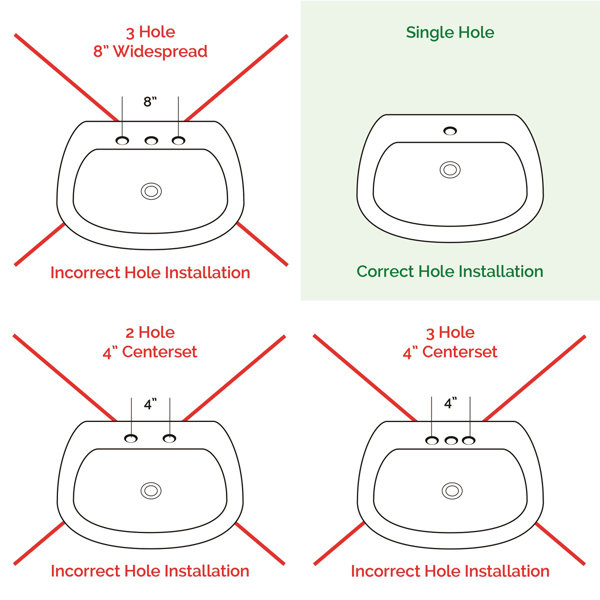 3 Hole
8" Widespread

8"

Incorrect Hole Installation

Single Hole

Correct Hole Installation

2 Hole
4" Centerset

4"

Incorrect Hole Installation

3 Hole
4" Centerset

4"

Incorrect Hole Installation