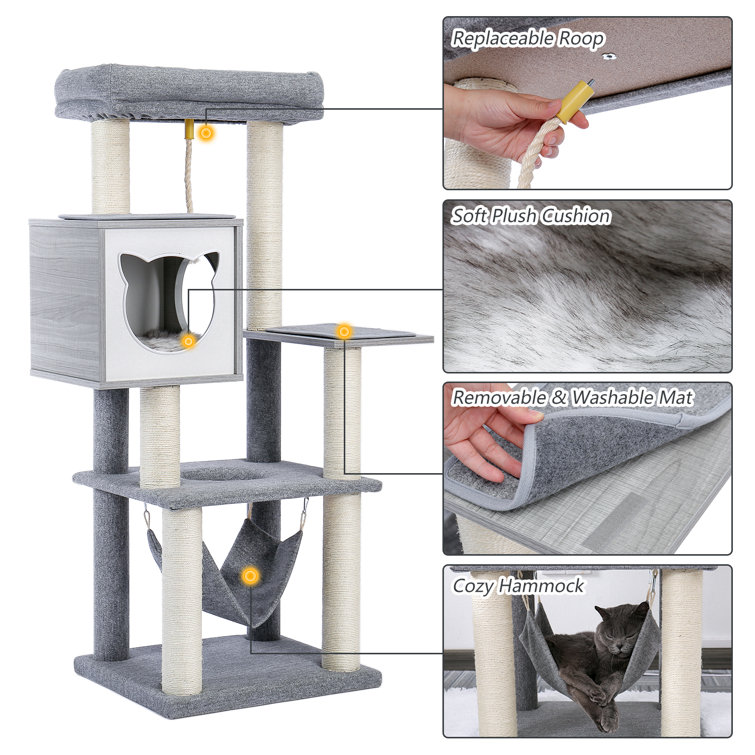 Replaceable Roop

Soft Plush Cushion

Removable & Washable Mat

Cozy Hammock