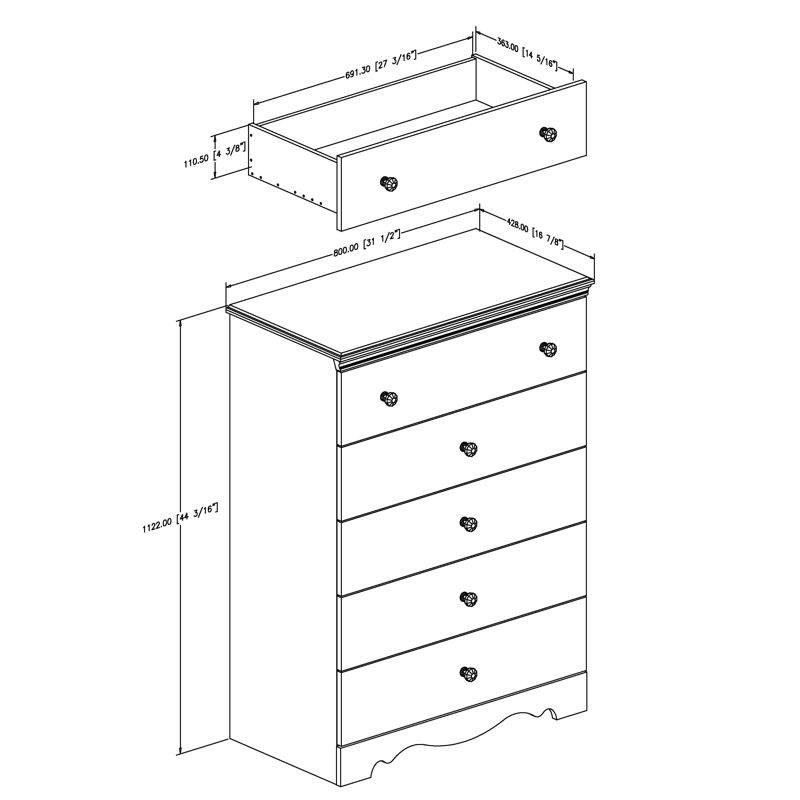 691.30 [27 3/16"]
363.00 [14 5/16"]
110.50 [4 3/8"]
800.00 [31 1/2"]
428.00 [16 7/8"]
1122.00 [44 3/16"]