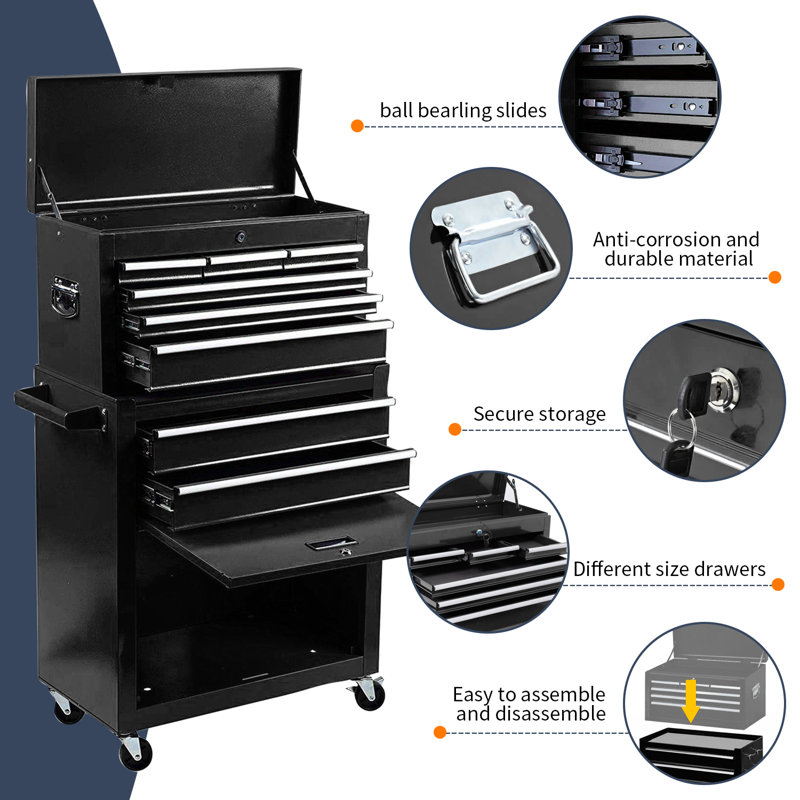 ball bearling slides

Anti-corrosion and durable material

Secure storage

Different size drawers

Easy to assemble and disassemble