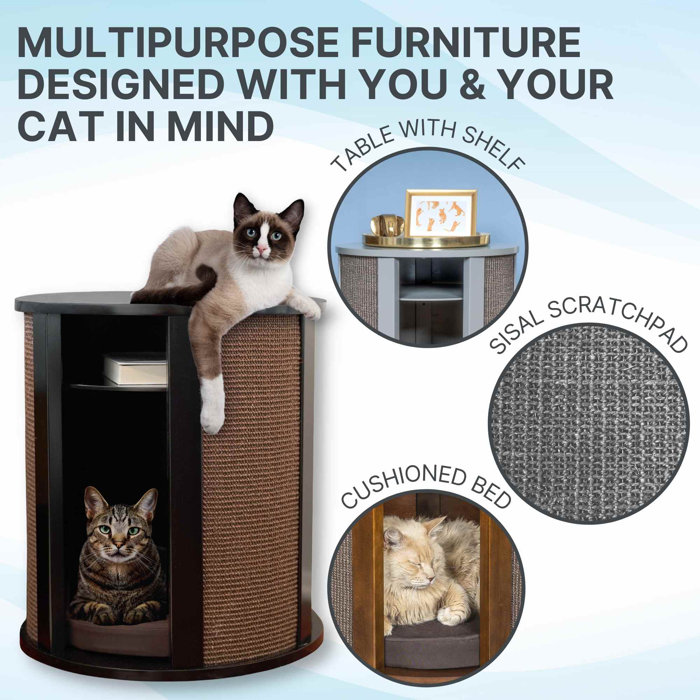 MULTIPURPOSE FURNITURE DESIGNED WITH YOU & YOUR CAT IN MIND

TABLE WITH SHELF

SISAL SCRATCHPAD

CUSHIONED BED