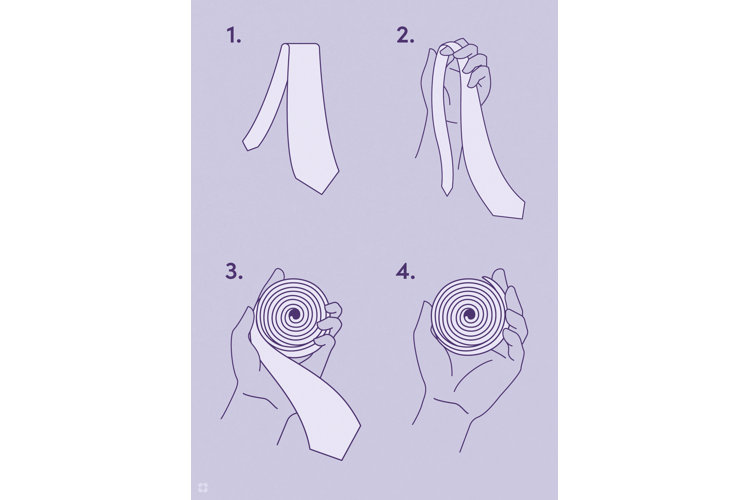 1.

2.

3.

4.