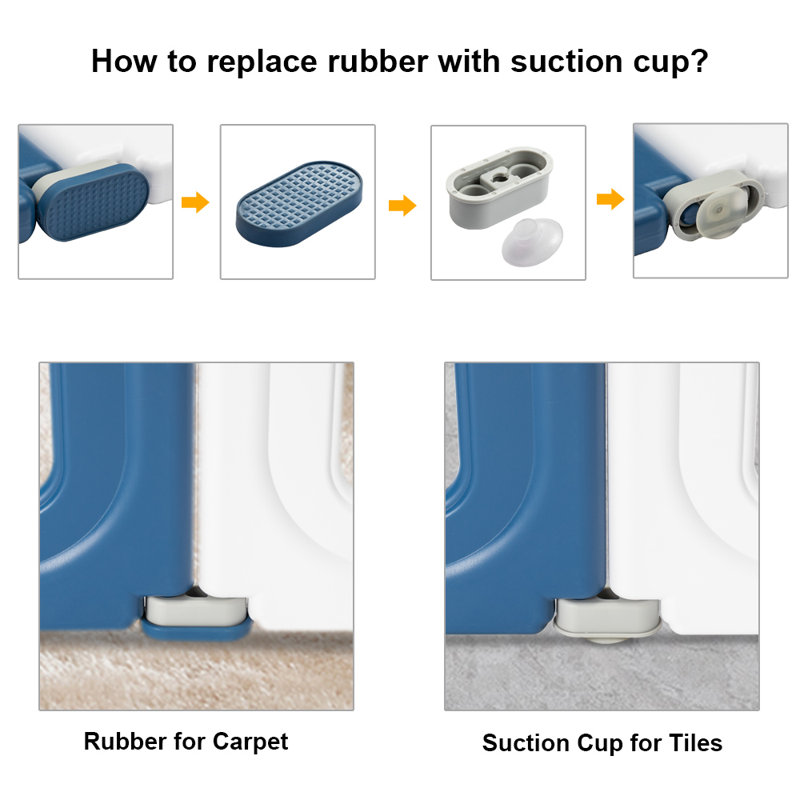 How to replace rubber with suction cup?

Rubber for Carpet

Suction Cup for Tiles