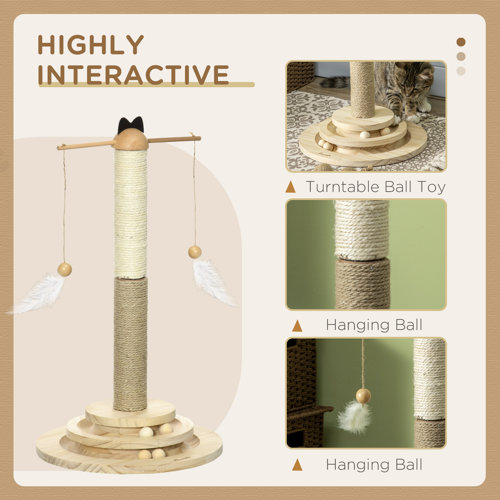 HIGHLY INTERACTIVE

▲ Turntable Ball Toy

▲ Hanging Ball

▲ Hanging Ball