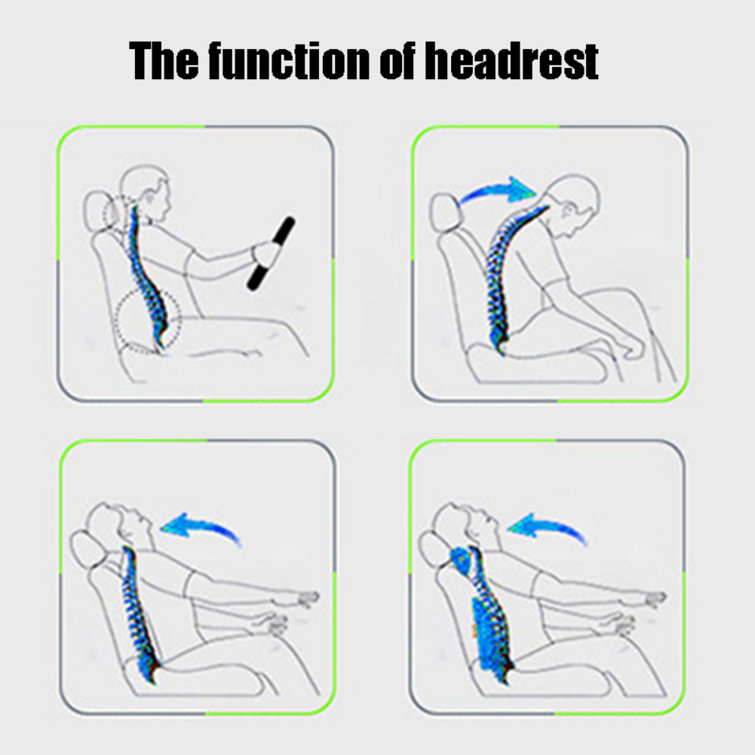 The function of headrest