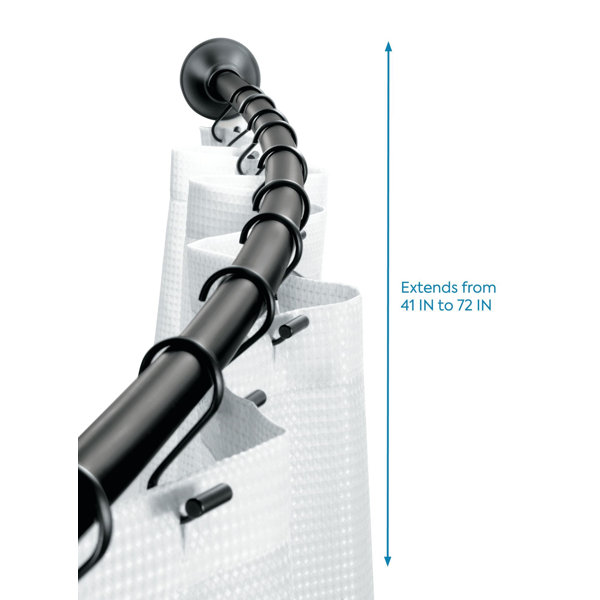 Extends from 41 IN to 72 IN