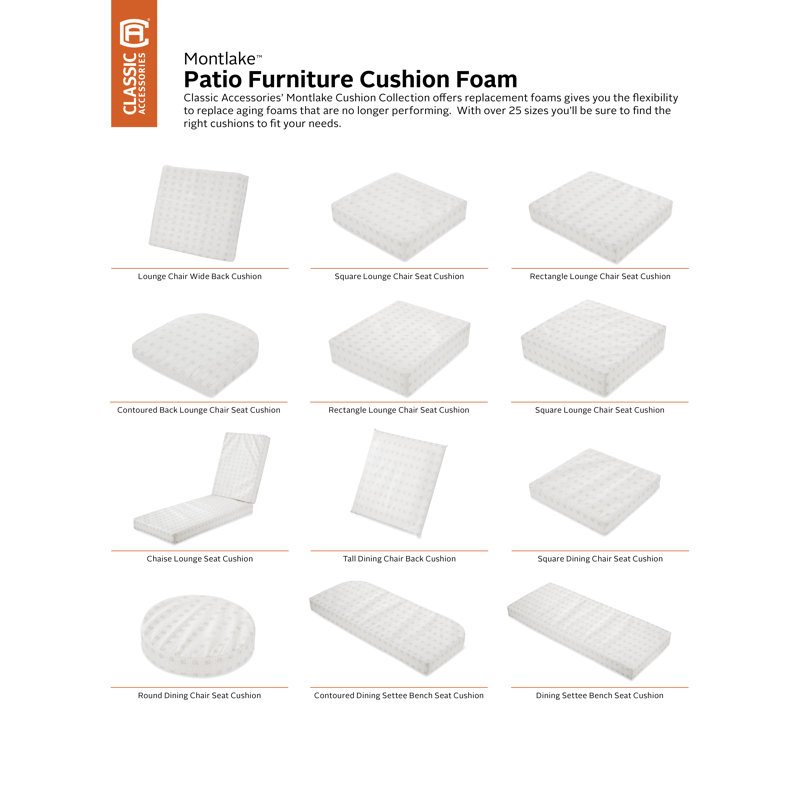 CLASSIC ACCESSORIES

Montlake™
Patio Furniture Cushion Foam
Classic Accessories' Montlake Cushion Collection offers replacement foams gives you the flexibility to replace aging foams that are no longer performing. With over 25 sizes you'll be sure to find the right cushions to fit your needs.

Lounge Chair Wide Back Cushion

Square Lounge Chair Seat Cushion

Rectangle Lounge Chair Seat Cushion

Contoured Back Lounge Chair Seat Cushion

Rectangle Lounge Chair Seat Cushion

Square Lounge Chair Seat Cushion

Chaise Lounge Seat Cushion

Tall Dining Chair Back Cushion

Square Dining Chair Seat Cushion

Round Dining Chair Seat Cushion

Contoured Dining Settee Bench Seat Cushion

Dining Settee Bench Seat Cushion