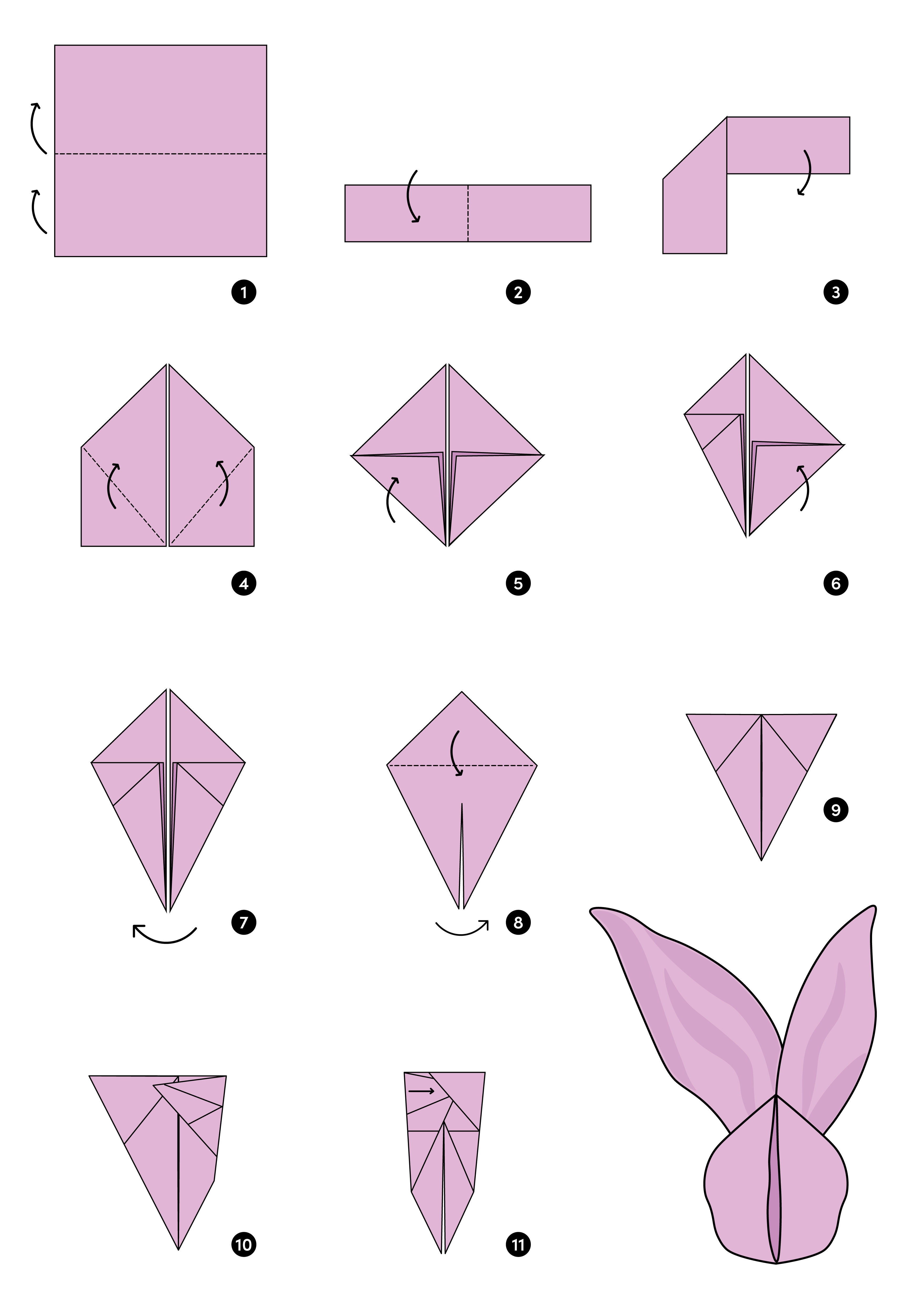 1

2

3

4

5

6

7

8

9

10

11