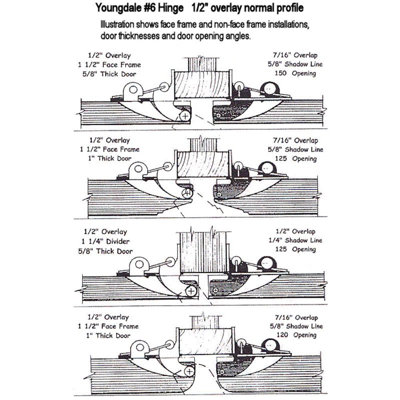 Youngdale #6 Hinge 1/2" overlay normal profile

Illustration shows face frame and non-face frame installations, door thicknesses and door opening angles.

1/2" Overlay
1 1/2" Face Frame
5/8" Thick Door

7/16" Overlap
5/8" Shadow Line
150 Opening

1/2" Overlay
1 1/2" Face Frame
1" Thick Door

7/16" Overlap
5/8" Shadow Line
125 Opening

1/2" Overlay
1 1/4" Divider
5/8" Thick Door

1/2" Overlap
1/4" Shadow Line
125 Opening

1/2" Overlay
1 1/2" Face Frame
1" Thick Door

7/16" Overlap
5/8" Shadow Line
120 Opening