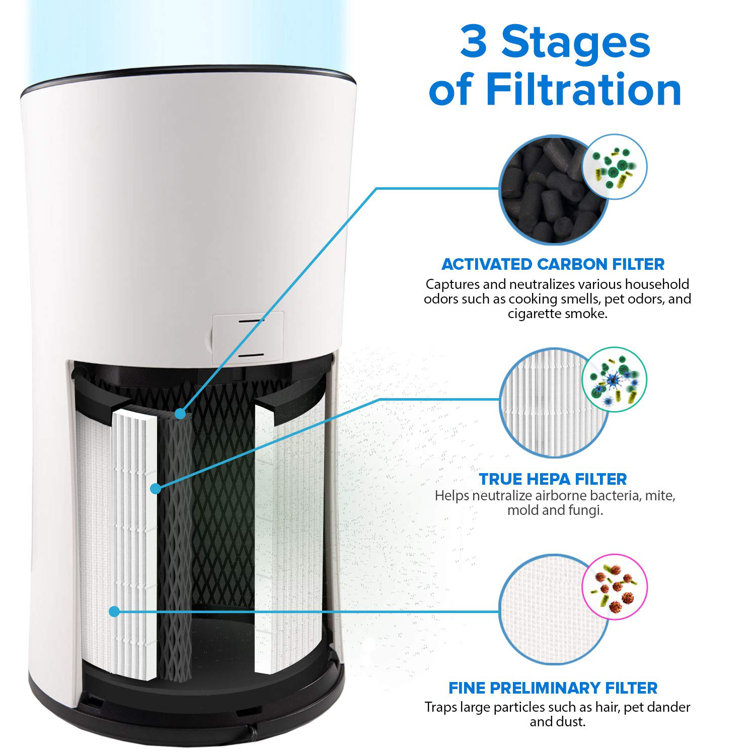 3 Stages of Filtration

ACTIVATED CARBON FILTER
Captures and neutralizes various household odors such as cooking smells, pet odors, and cigarette smoke.

TRUE HEPA FILTER
Helps neutralize airborne bacteria, mite, mold and fungi.

FINE PRELIMINARY FILTER
Traps large particles such as hair, pet dander and dust.