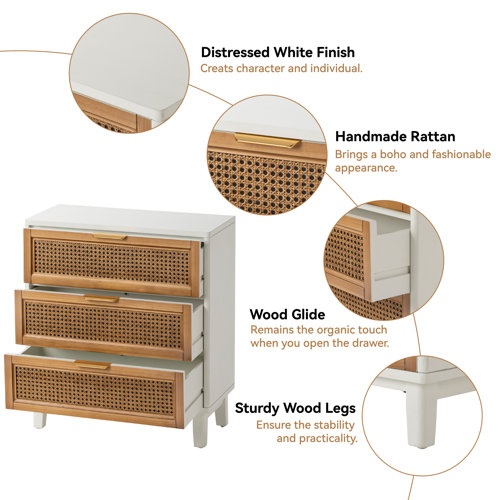 Distressed White Finish
Creats character and individual.

Handmade Rattan
Brings a boho and fashionable appearance.

Wood Glide
Remains the organic touch when you open the drawer.

Sturdy Wood Legs
Ensure the stability and practicality.