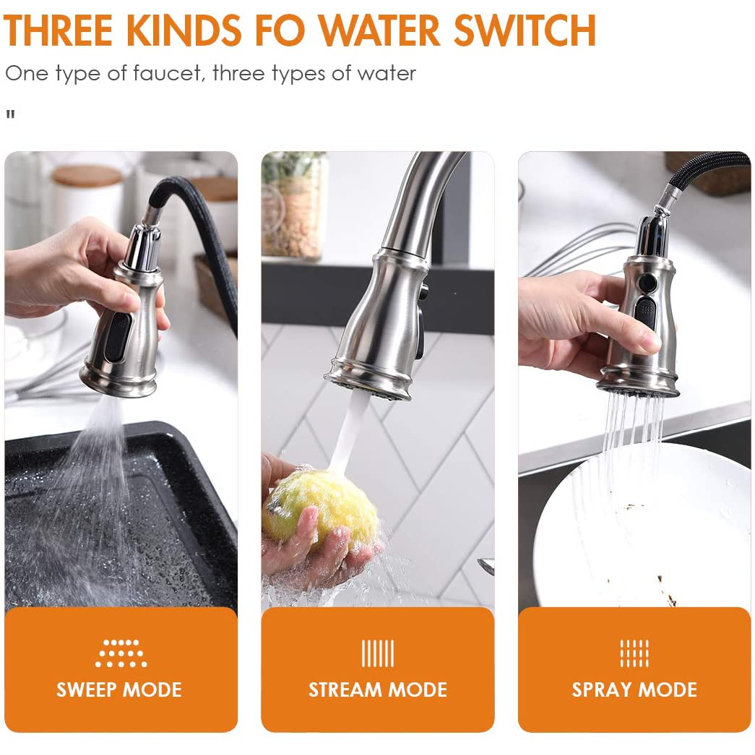 THREE KINDS FO WATER SWITCH

One type of faucet, three types of water

"

SWEEP MODE

STREAM MODE

SPRAY MODE