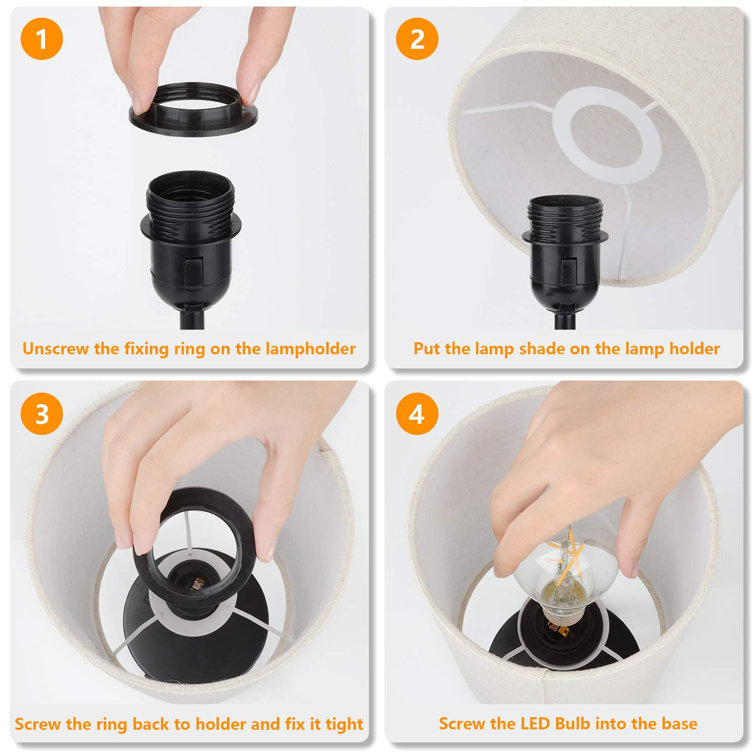 1

Unscrew the fixing ring on the lampholder

2

Put the lamp shade on the lamp holder

3

Screw the ring back to holder and fix it tight

4

Screw the LED Bulb into the base