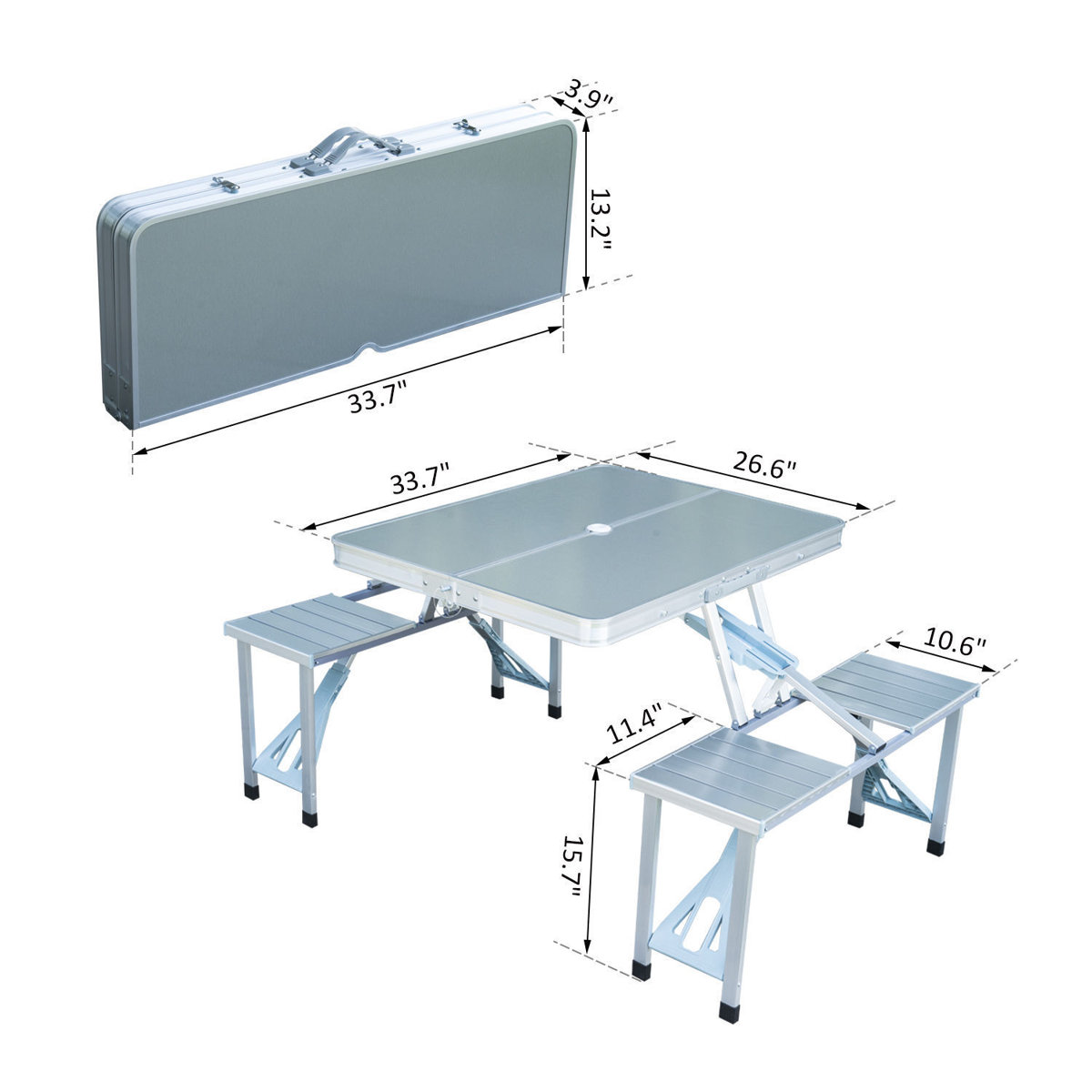 3.9"
13.2"
33.7"
33.7"
26.6"
10.6"
11.4"
15.7"