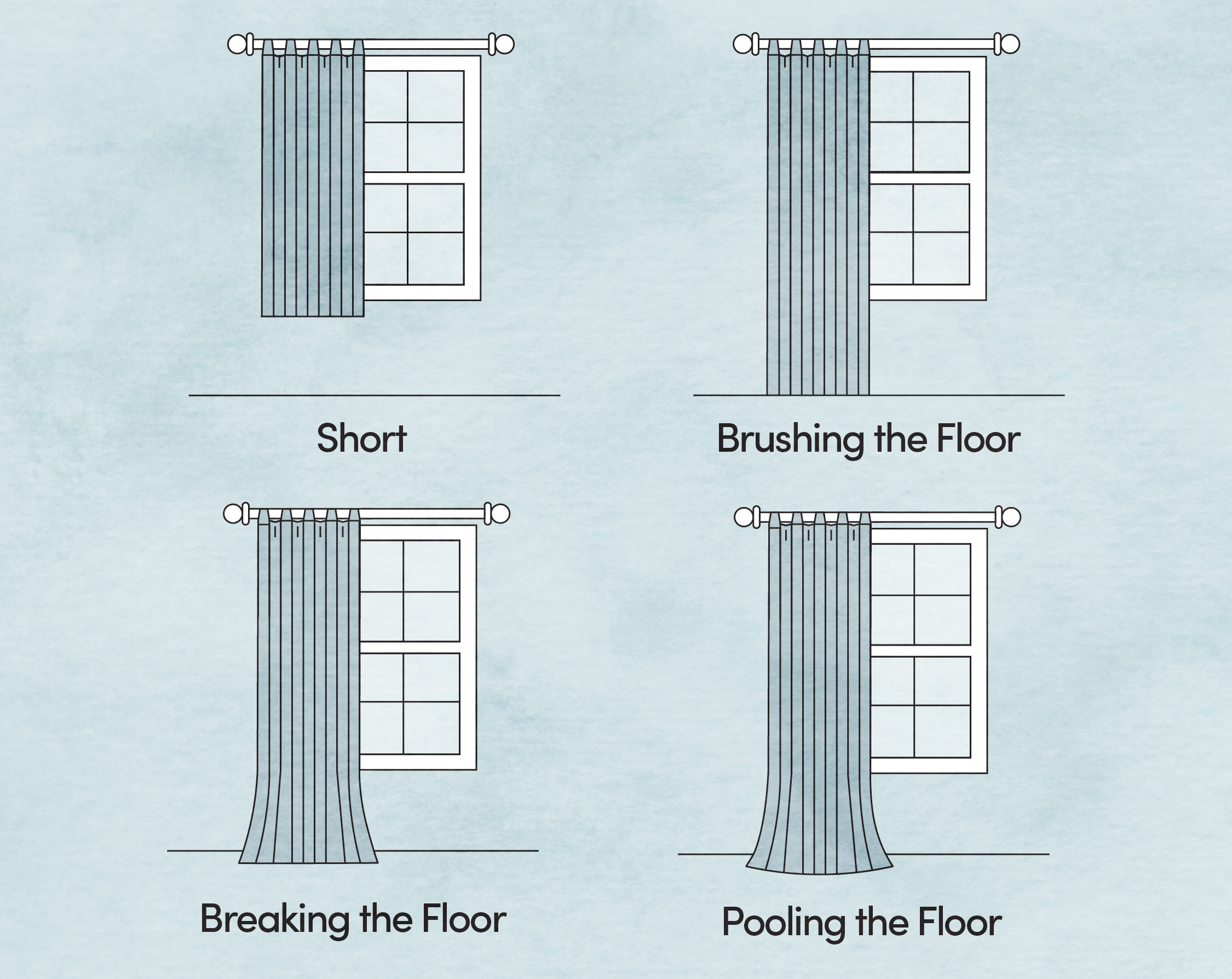 Short

Brushing the Floor

Breaking the Floor

Pooling the Floor