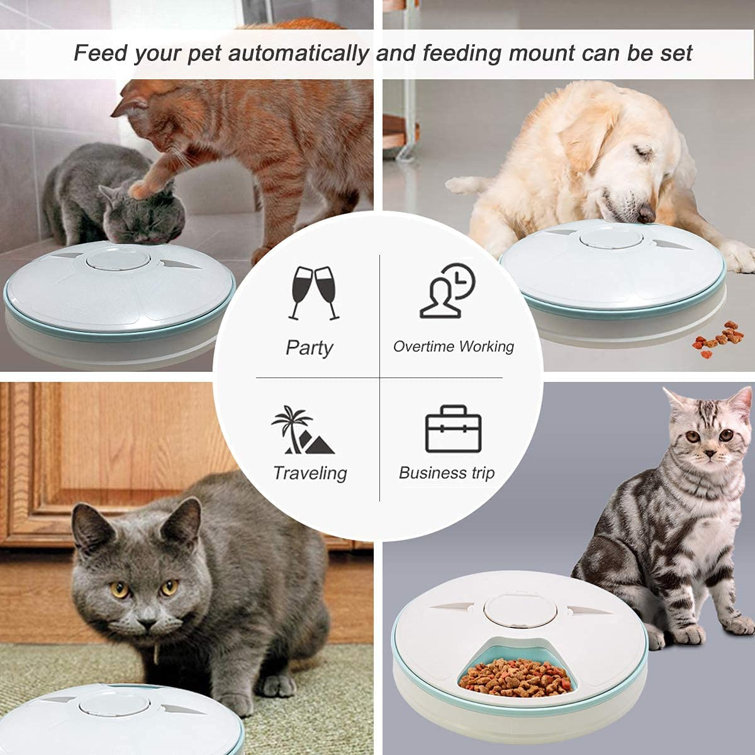 Feed your pet automatically and feeding mount can be set

Party

Overtime Working

Traveling

Business trip