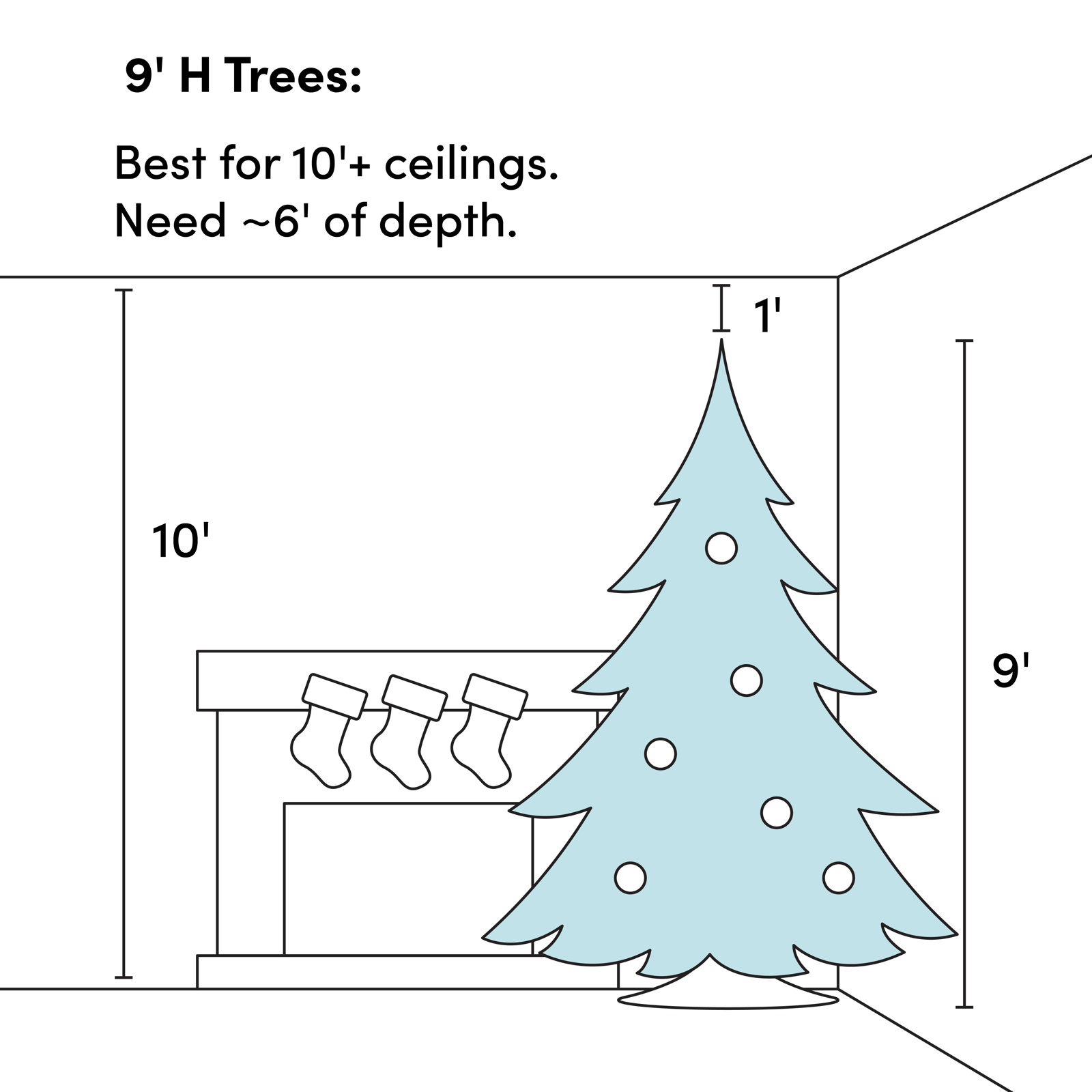 9' H Trees:

Best for 10'+ ceilings.
Need ~6' of depth.

1'

10'

9'