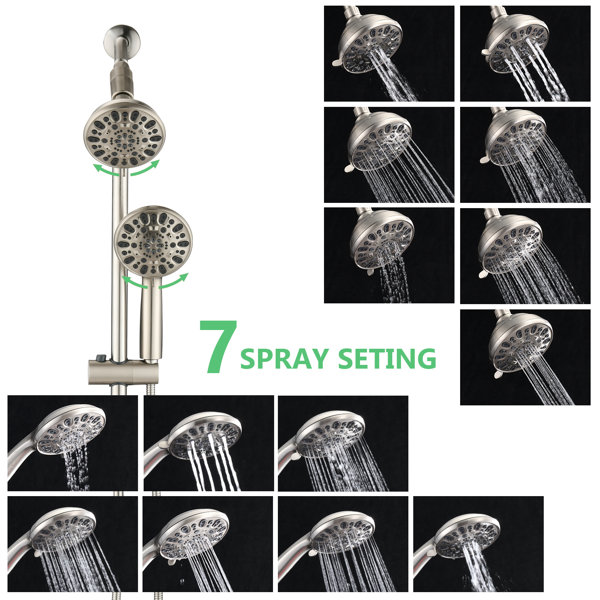 7 SPRAY SETING