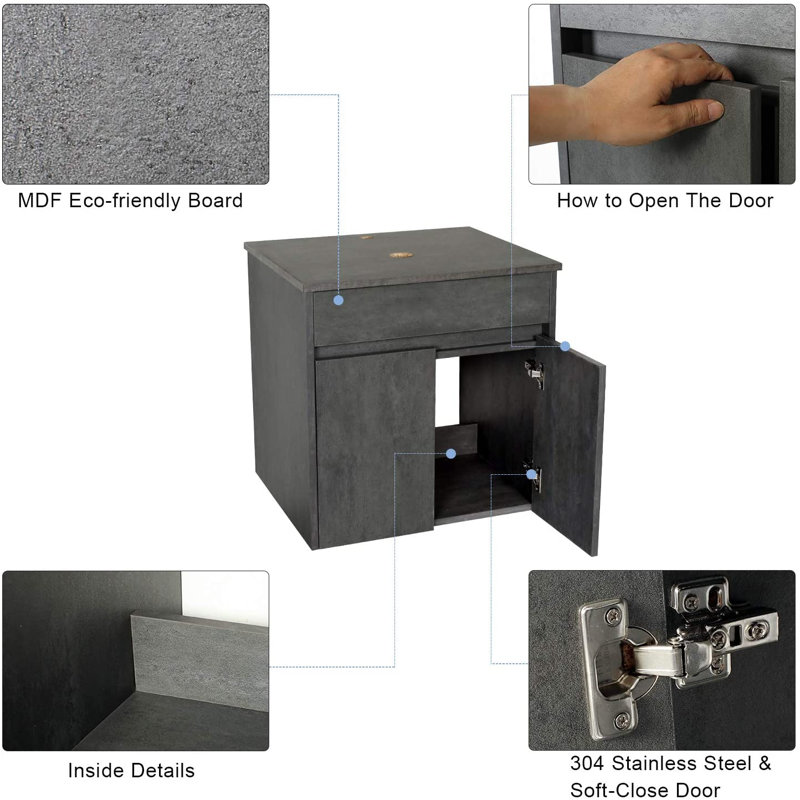 MDF Eco-friendly Board

How to Open The Door

Inside Details

304 Stainless Steel & Soft-Close Door