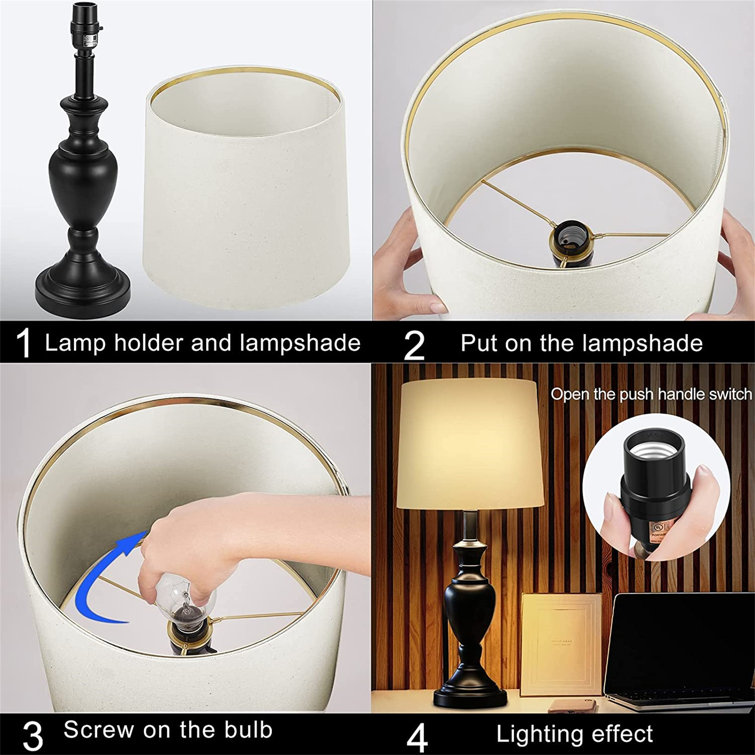 1 Lamp holder and lampshade

2 Put on the lampshade

Open the push handle switch

3 Screw on the bulb

4 Lighting effect