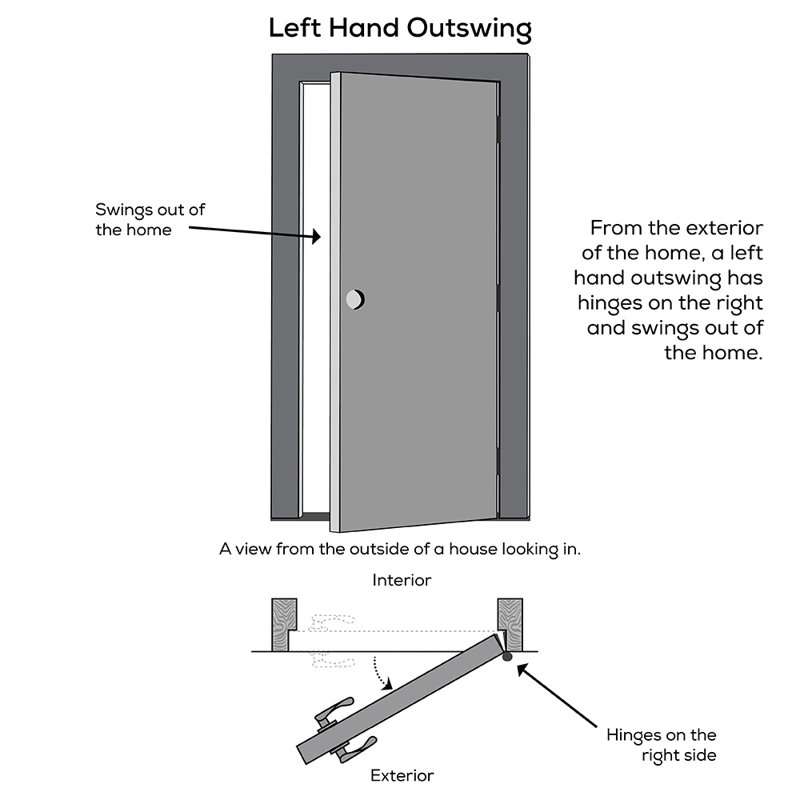 Left Hand Outswing

Swings out of the home

From the exterior of the home, a left hand outswing has hinges on the right and swings out of the home.

A view from the outside of a house looking in.

Interior

Hinges on the right side

Exterior