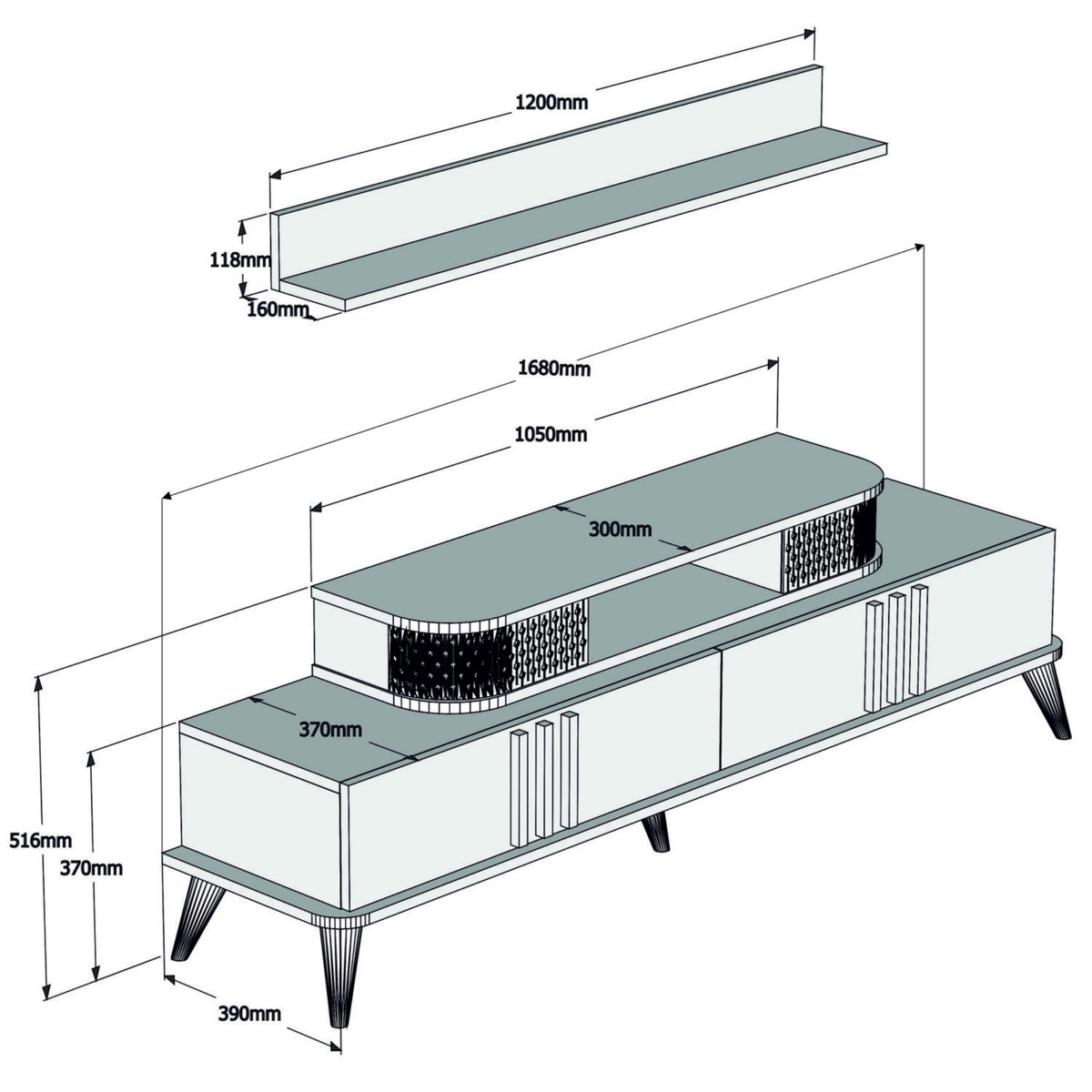 1200mm
118mm
160mm
1680mm
1050mm
300mm
370mm
516mm
370mm
390mm