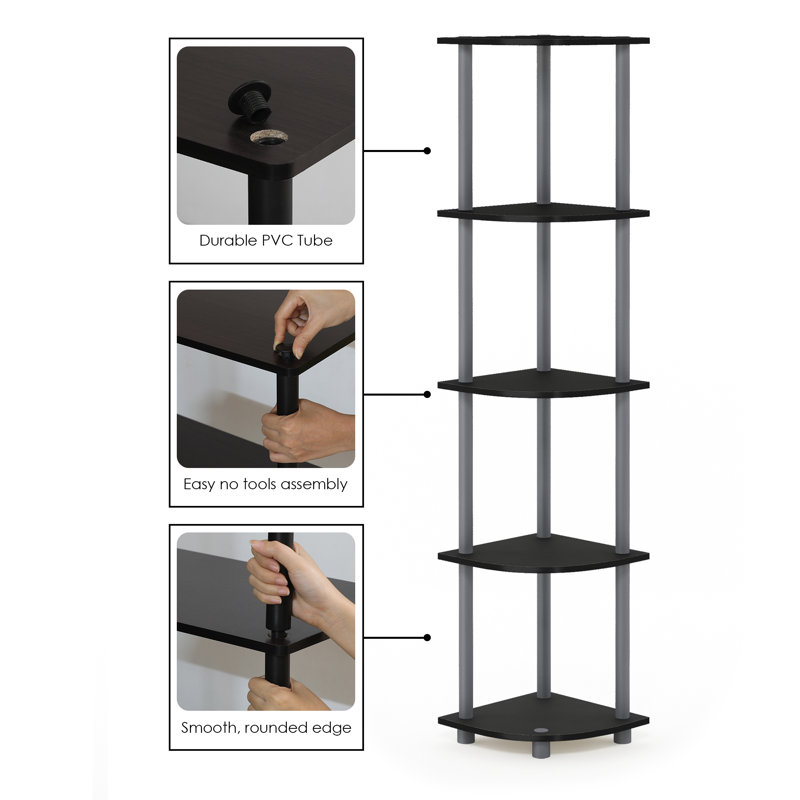 Durable PVC Tube

Easy no tools assembly

Smooth, rounded edge