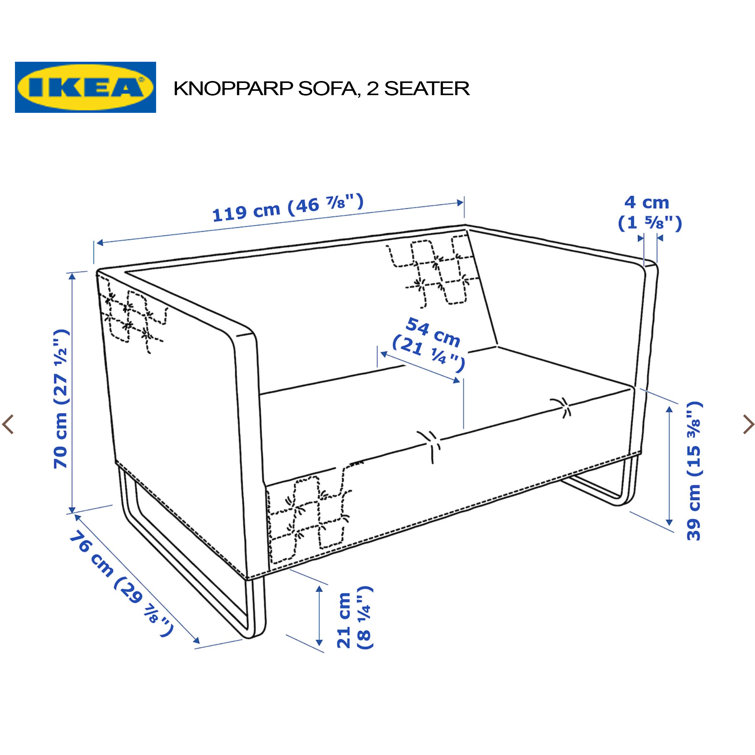 IKEA

KNOPPARP SOFA, 2 SEATER

119 cm (46 ⅞")

4 cm (1 ⅝")

54 cm (21 ¼")

70 cm (27 ½")

39 cm (15 ⅜")

76 cm (29 ⅞")

21 cm (8 ¼")