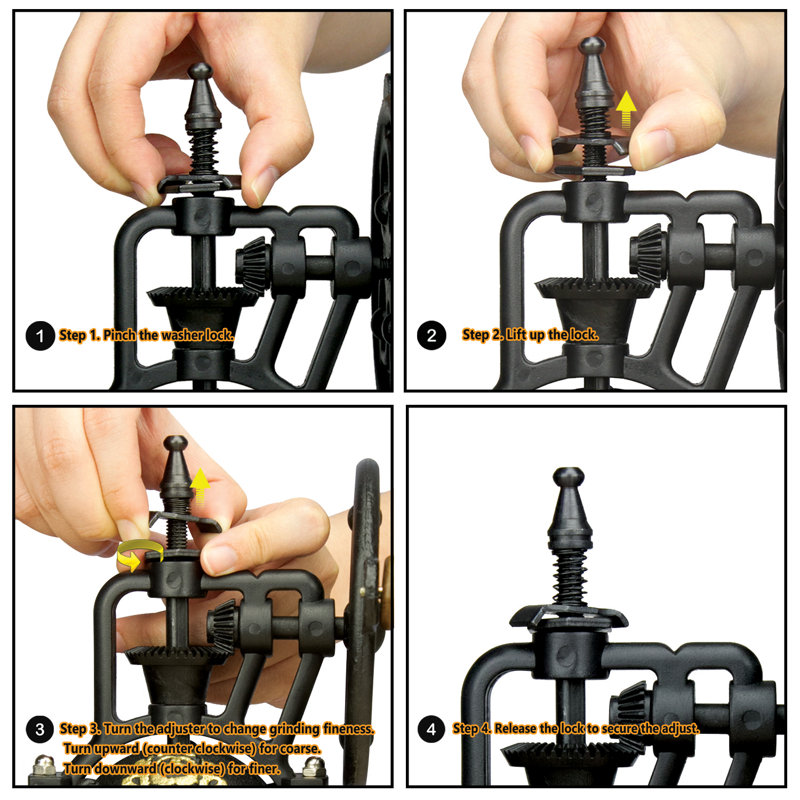 1 Step 1. Pinch the washer lock.

2 Step 2. Lift up the lock.

3 Step 3. Turn the adjuster to change grinding fineness. Turn upward (counter clockwise) for coarse. Turn downward (clockwise) for finer.

4 Step 4. Release the lock to secure the adjust.