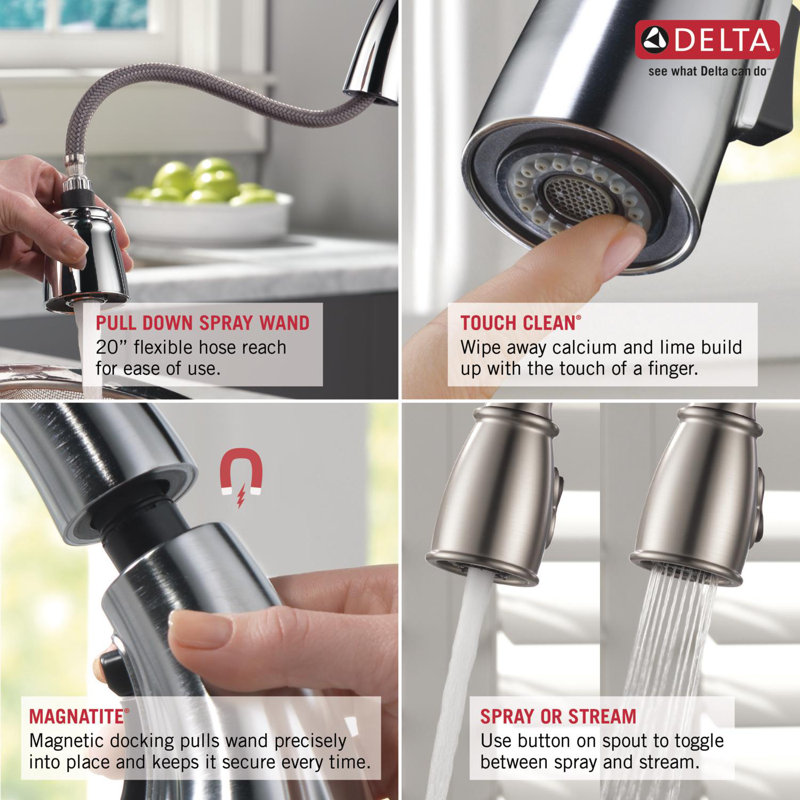 DELTA
see what Delta can do™

PULL DOWN SPRAY WAND
20" flexible hose reach for ease of use.

TOUCH CLEAN®
Wipe away calcium and lime build up with the touch of a finger.

MAGNATITE®
Magnetic docking pulls wand precisely into place and keeps it secure every time.

SPRAY OR STREAM
Use button on spout to toggle between spray and stream.