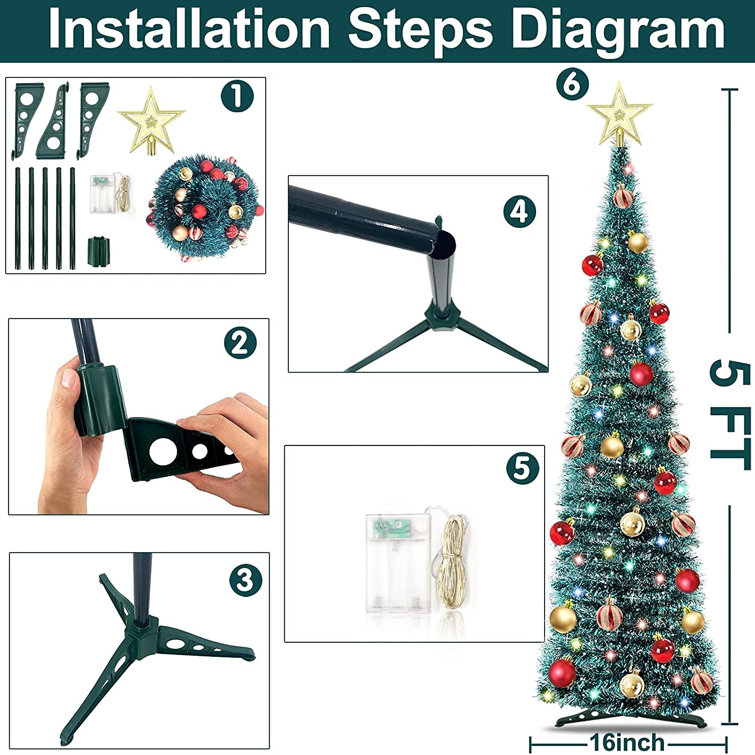 Installation Steps Diagram

1

2

3

4

5

6

5 FT

16inch