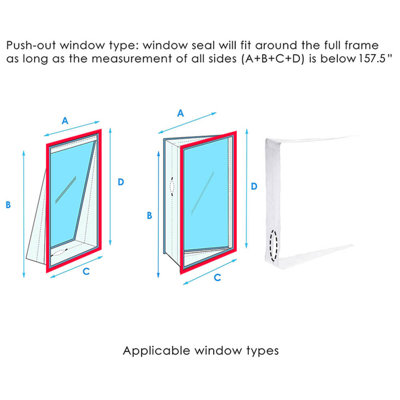 Push-out window type: window seal will fit around the full frame as long as the measurement of all sides (A+B+C+D) is below 157.5"

A

B

D

C

A

B

D

C

Applicable window types