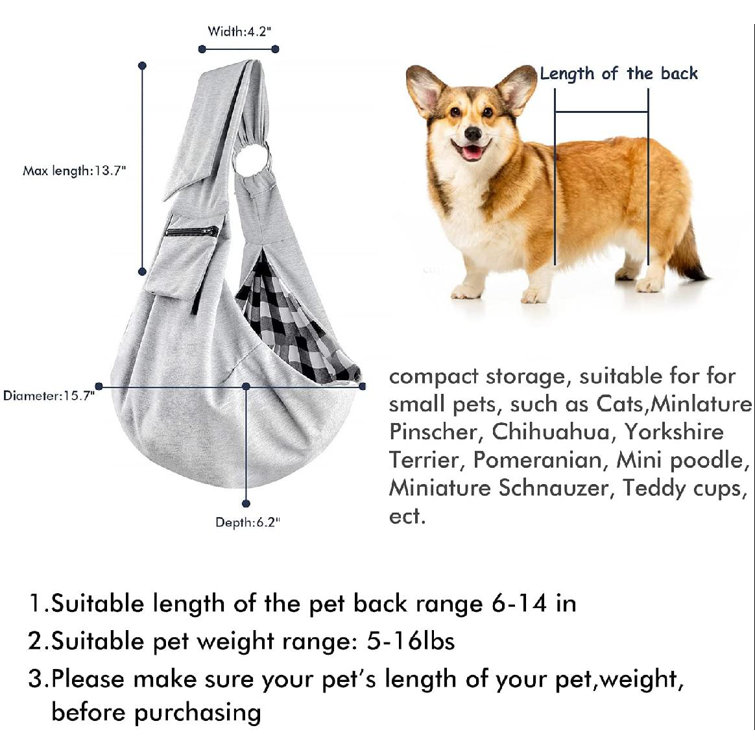 Width:4.2"

Max length:13.7"

Diameter:15.7"

Depth:6.2"

Length of the back

compact storage, suitable for for small pets, such as Cats,Minlature Pinscher, Chihuahua, Yorkshire Terrier, Pomeranian, Mini poodle, Miniature Schnauzer, Teddy cups, ect.

1.Suitable length of the pet back range 6-14 in

2.Suitable pet weight range: 5-16lbs

3.Please make sure your pet's length of your pet,weight, before purchasing