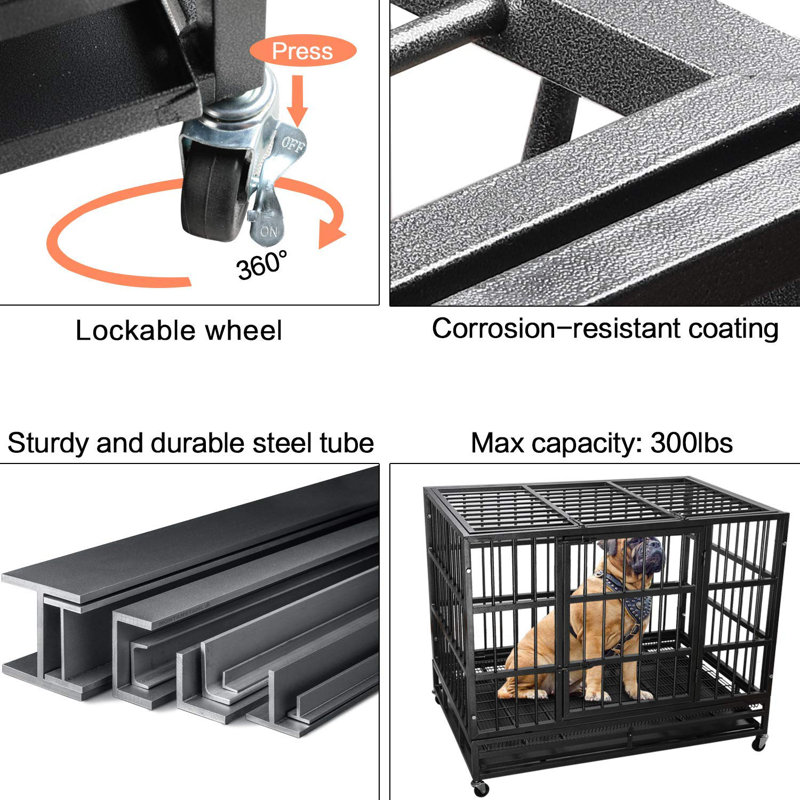 Press

OFF

ON

360°

Lockable wheel

Corrosion-resistant coating

Sturdy and durable steel tube

Max capacity: 300lbs