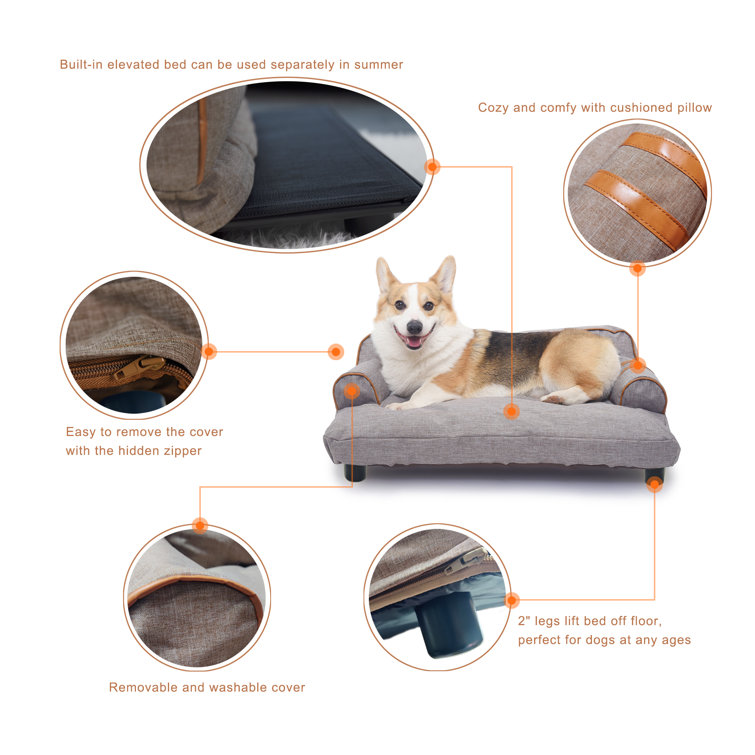 Built-in elevated bed can be used separately in summer

Cozy and comfy with cushioned pillow

Easy to remove the cover with the hidden zipper

2" legs lift bed off floor, perfect for dogs at any ages

Removable and washable cover