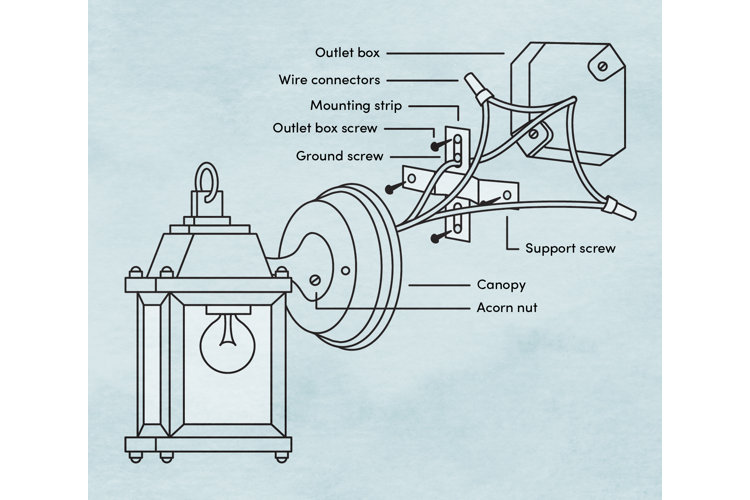 Outlet box
Wire connectors
Mounting strip
Outlet box screw
Ground screw
Support screw
Canopy
Acorn nut