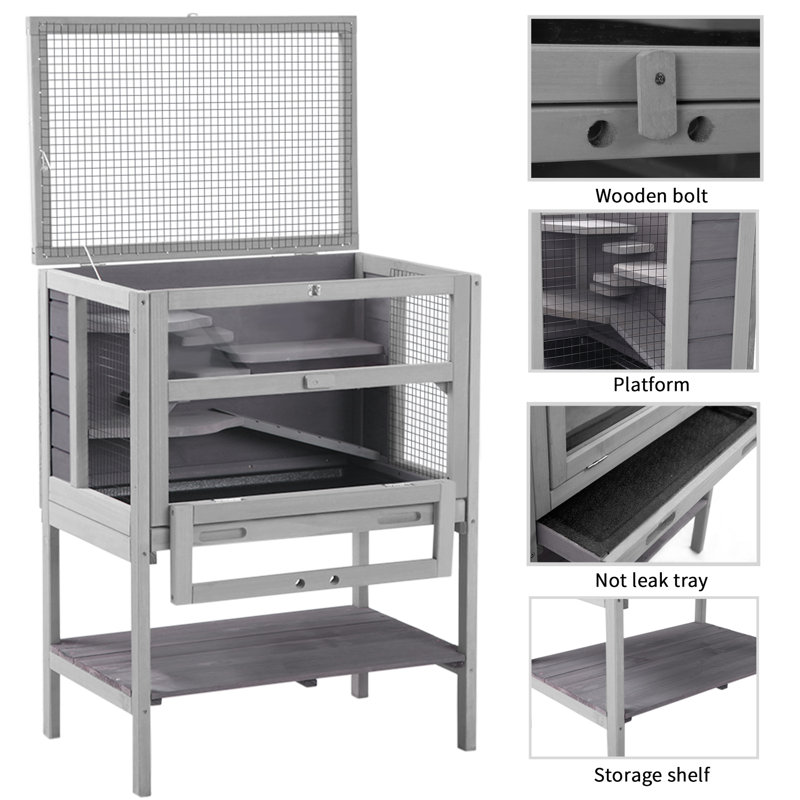 Wooden bolt

Platform

Not leak tray

Storage shelf