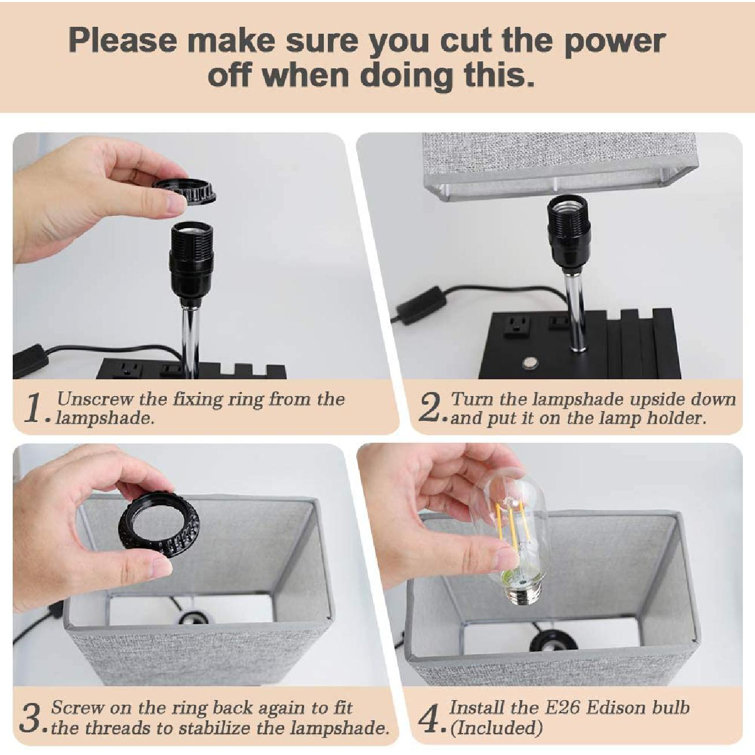 Please make sure you cut the power off when doing this.

1. Unscrew the fixing ring from the lampshade.

2. Turn the lampshade upside down and put it on the lamp holder.

3. Screw on the ring back again to fit the threads to stabilize the lampshade.

4. Install the E26 Edison bulb (Included)