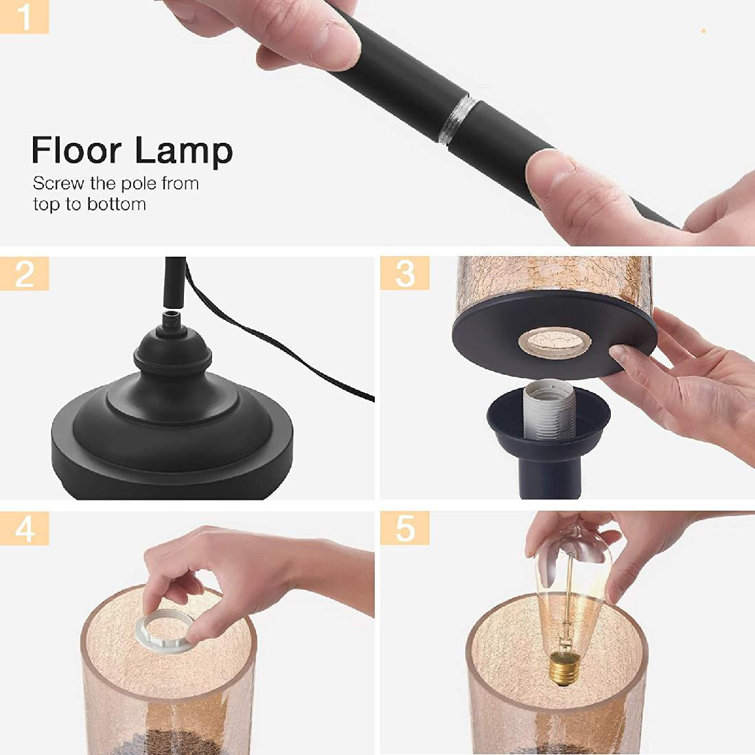 1

Floor Lamp

Screw the pole from top to bottom

2

3

4

5