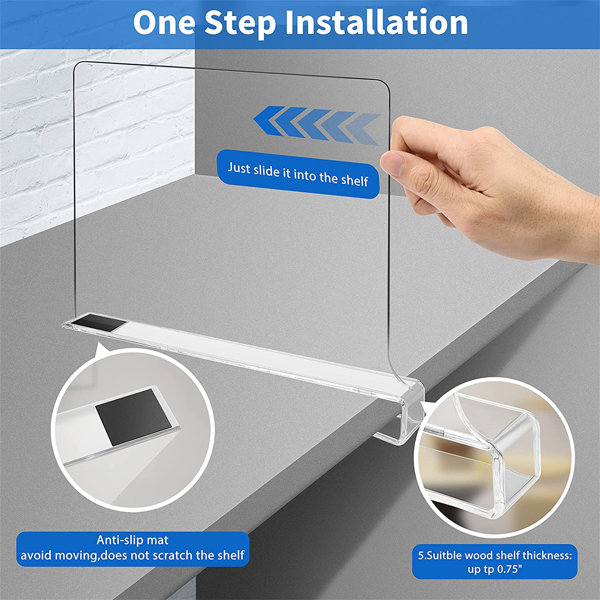 One Step Installation

Just slide it into the shelf

Anti-slip mat
avoid moving,does not scratch the shelf

5.Suitble wood shelf thickness:
up tp 0.75"