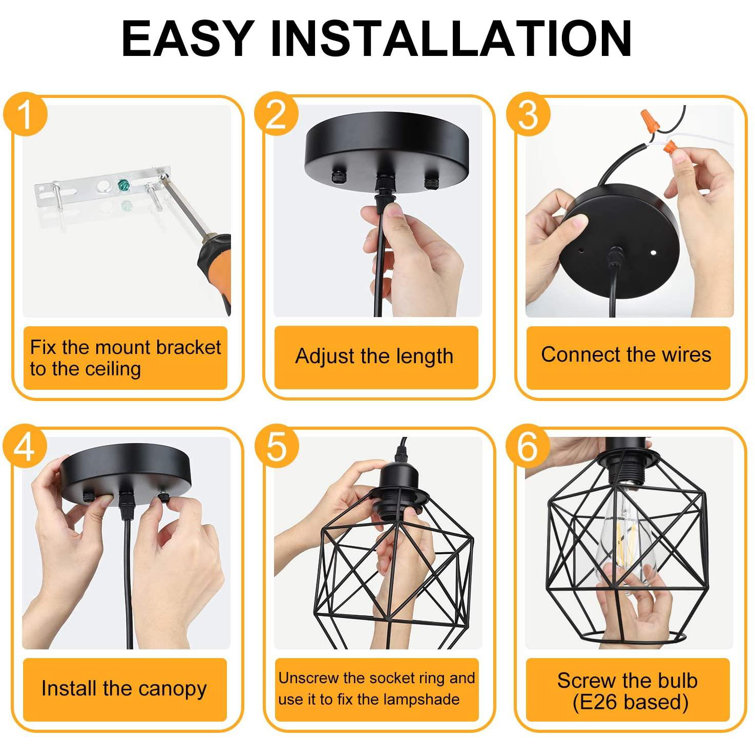 EASY INSTALLATION

1

Fix the mount bracket to the ceiling

2

Adjust the length

3

Connect the wires

4

Install the canopy

5

Unscrew the socket ring and use it to fix the lampshade

6

Screw the bulb (E26 based)