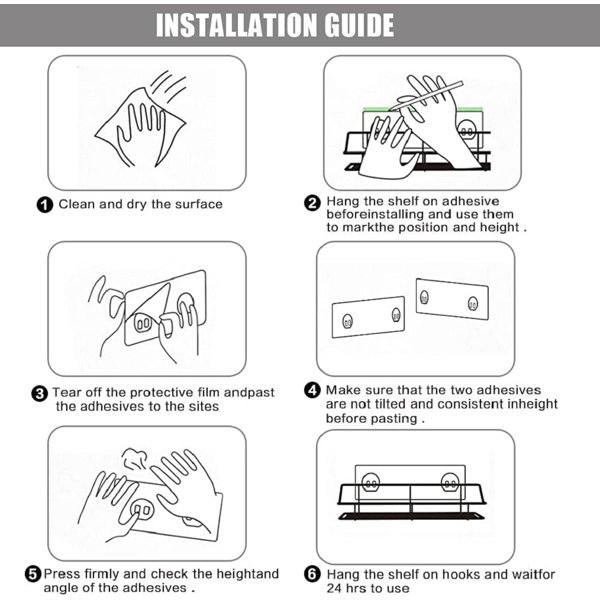 INSTALLATION GUIDE

1 Clean and dry the surface

2 Hang the shelf on adhesive beforeinstalling and use them to markthe position and height .

3 Tear off the protective film andpast the adhesives to the sites

4 Make sure that the two adhesives are not tilted and consistent inheight before pasting .

5 Press firmly and check the heightand angle of the adhesives .

6 Hang the shelf on hooks and waitfor 24 hrs to use