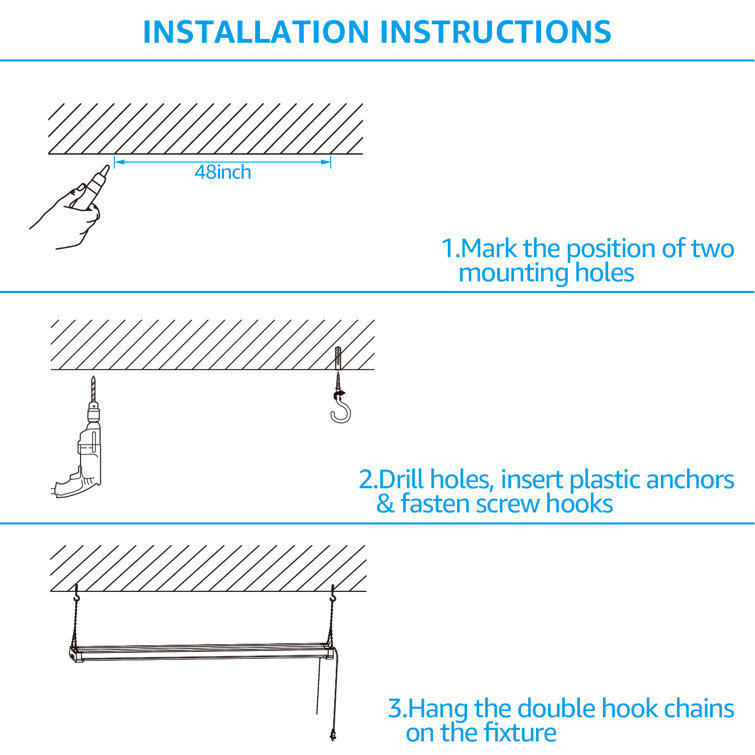 INSTALLATION INSTRUCTIONS

48inch

1.Mark the position of two mounting holes

2.Drill holes, insert plastic anchors & fasten screw hooks

3.Hang the double hook chains on the fixture