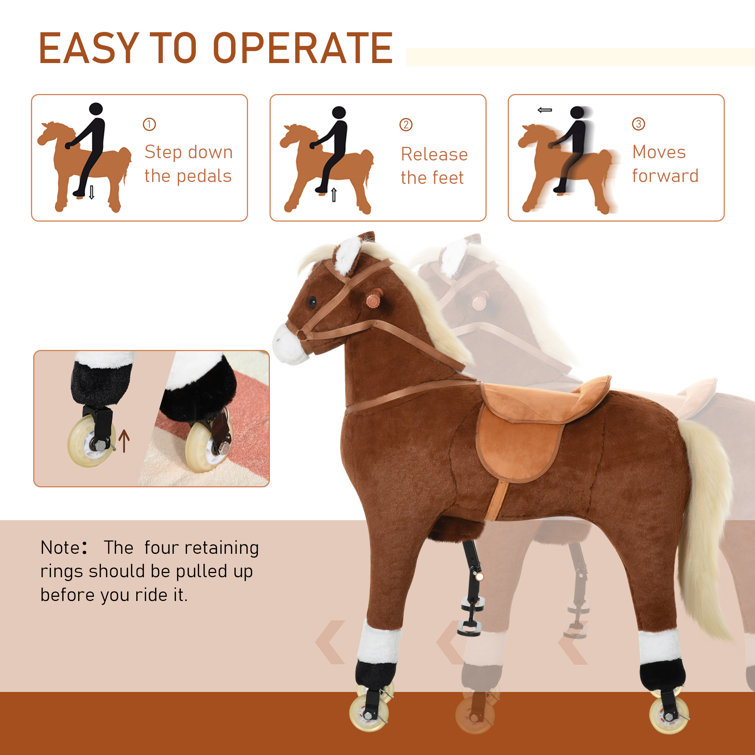 EASY TO OPERATE

①
Step down the pedals

②
Release the feet

③
Moves forward

Note: The four retaining rings should be pulled up before you ride it.